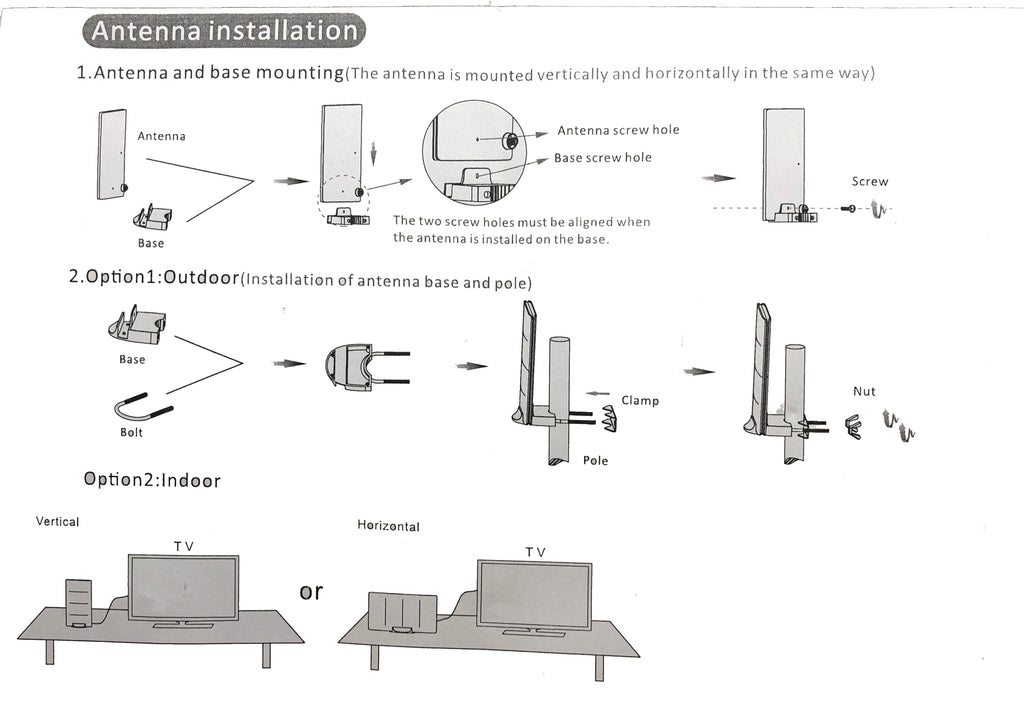 Antenna installation

1.Antenna and base mounting(The antenna is mounted vertically and horizontally in the same way)

Antenna

Base

Antenna screw hole

Base screw hole

The two screw holes must be aligned when the antenna is installed on the base.

Screw

2.Option1:Outdoor(Installation of antenna base and pole)

Base

Bolt

Clamp

Pole

Nut

Option2:Indoor

Vertical

TV

or

Horizontal

TV